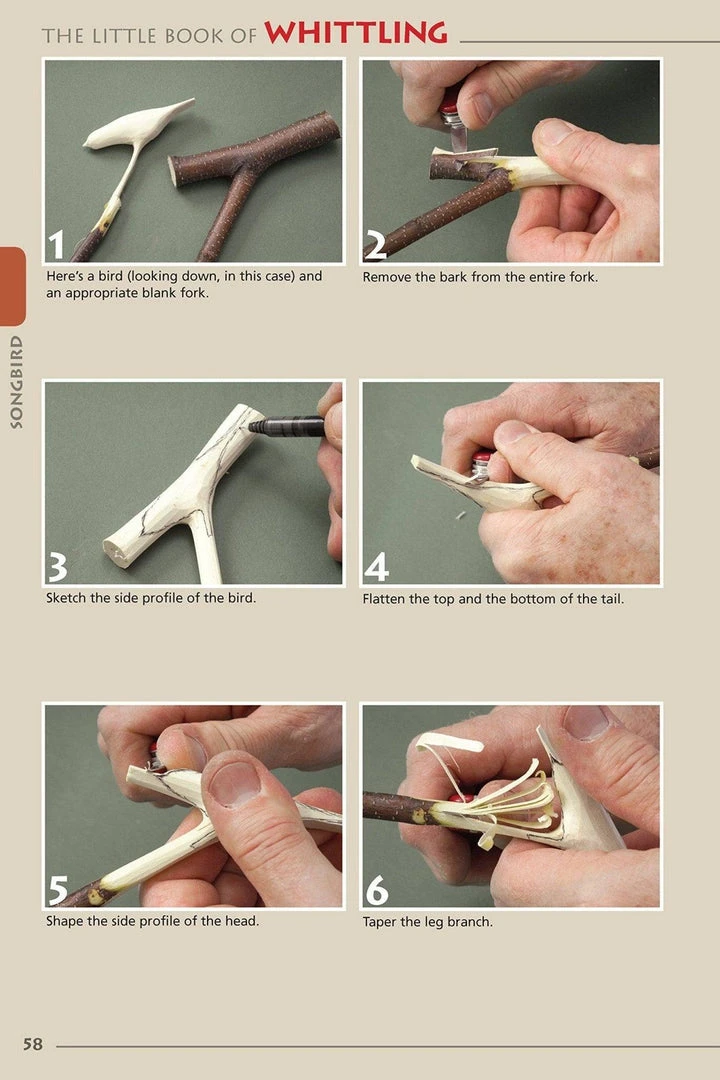 THE LITTLE BOOK OF WHITTLING

SONGBIRD

1
Here's a bird (looking down, in this case) and an appropriate blank fork.

2
Remove the bark from the entire fork.

3
Sketch the side profile of the bird.

4
Flatten the top and the bottom of the tail.

5
Shape the side profile of the head.

6
Taper the leg branch.

58